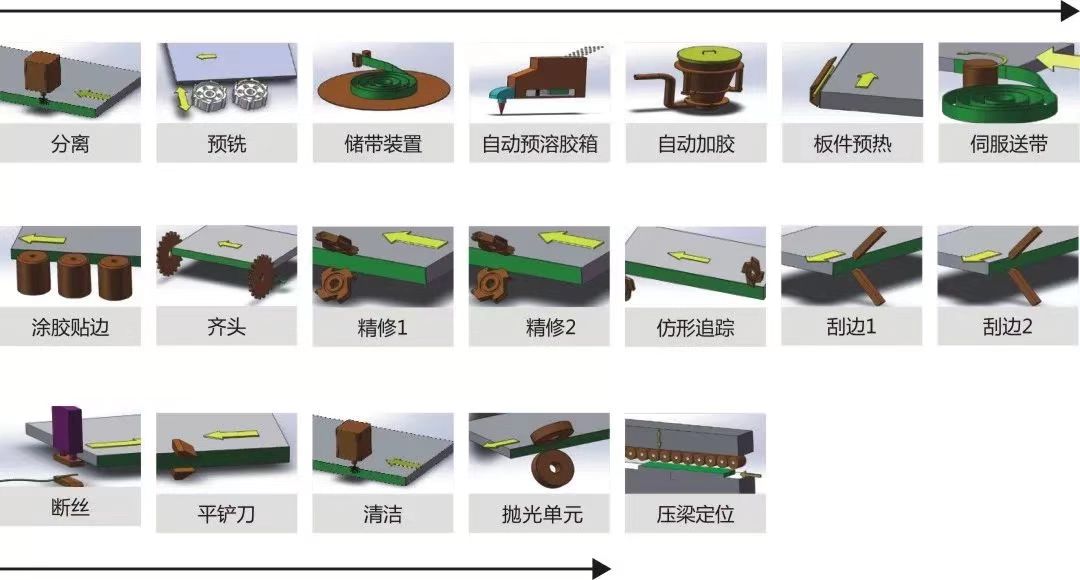 分离

预铣

储带装置

自动预溶胶箱

自动加胶

板件预热

伺服送带

涂胶贴边

齐头

精修1

精修2

仿形追踪

刮边1

刮边2

断丝

平铲刀

清洁

抛光单元

压梁定位